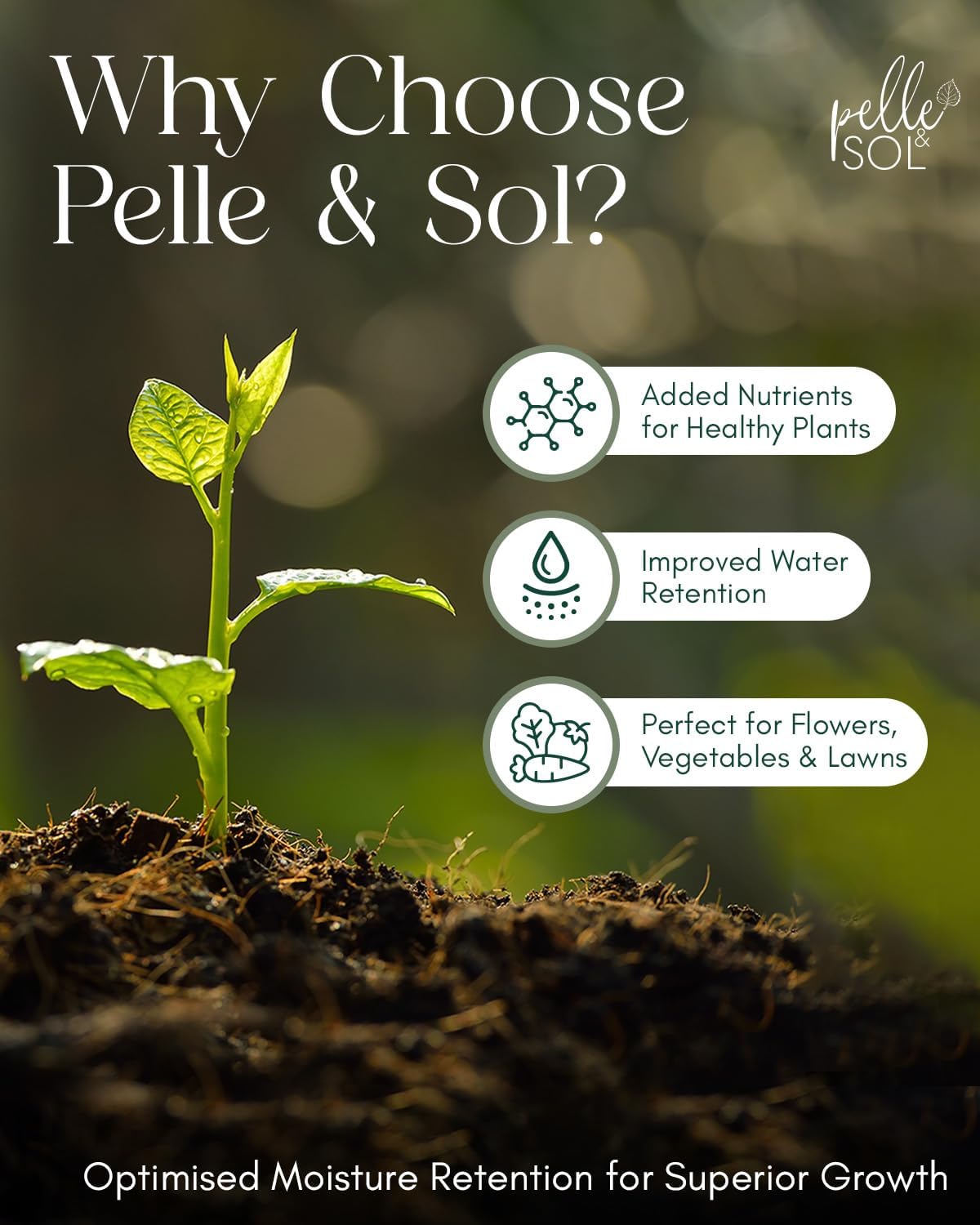 Why Choose Pelle & Sol?

pelle & SOL

Added Nutrients for Healthy Plants

Improved Water Retention

Perfect for Flowers, Vegetables & Lawns

Optimised Moisture Retention for Superior Growth